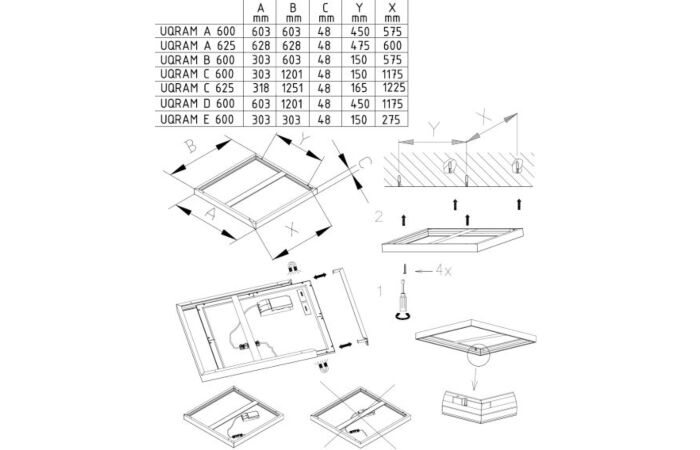 | | A mm | B mm | C mm | Y mm | X mm |
|---|---|---|---|---|---|
| UQRAM A 600 | 603 | 603 | 48 | 450 | 575 |
| UQRAM A 625 | 628 | 628 | 48 | 475 | 600 |
| UQRAM B 600 | 303 | 603 | 48 | 150 | 575 |
| UQRAM C 600 | 303 | 1201 | 48 | 150 | 1175 |
| UQRAM C 625 | 318 | 1251 | 48 | 165 | 1225 |
| UQRAM D 600 | 603 | 1201 | 48 | 450 | 1175 |
| UQRAM E 600 | 303 | 303 | 48 | 150 | 275 |

B
Y
C
A
X
Y
X
2
4x
1